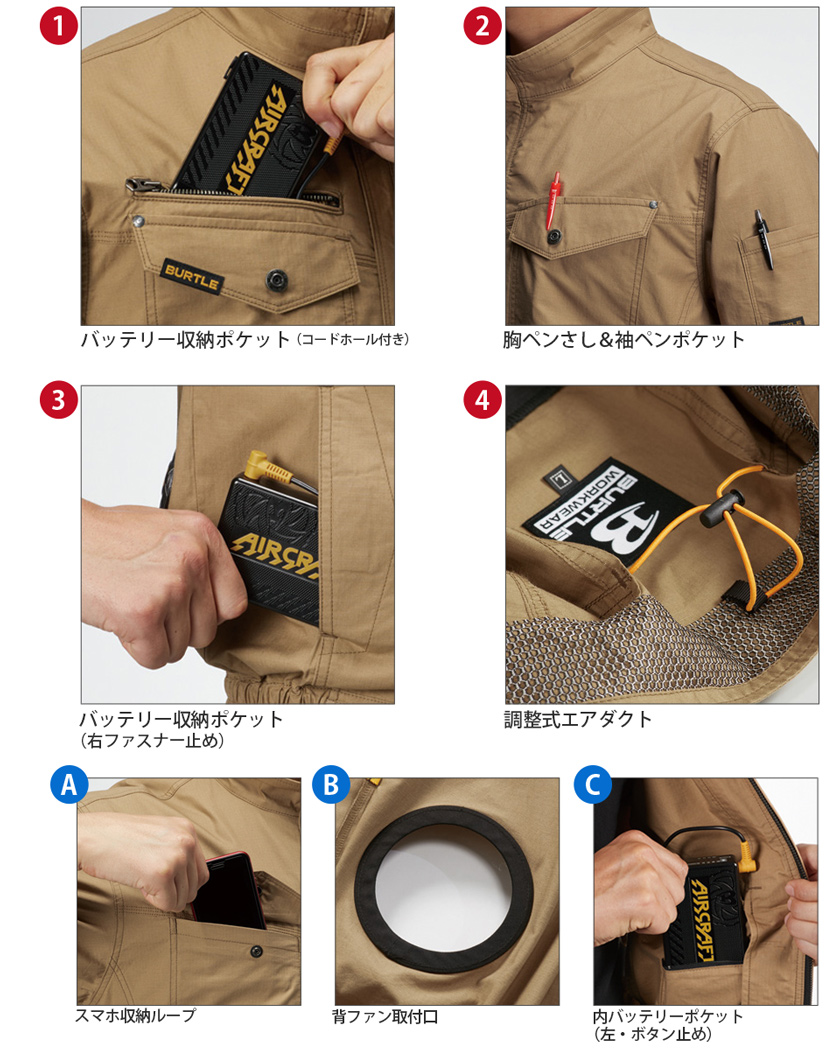 1

AIRCRAFT

BURTLE

バッテリー収納ポケット（コードホール付き）

2

胸ペンさし＆袖ペンポケット

3

AIRCRAFT

バッテリー収納ポケット
（右ファスナー止め）

4

L

BURTLE WORKWEAR

調整式エアダクト

A

スマホ収納ループ

B

背ファン取付口

C

AIRCRAFT

内バッテリーポケット
（左・ボタン止め）