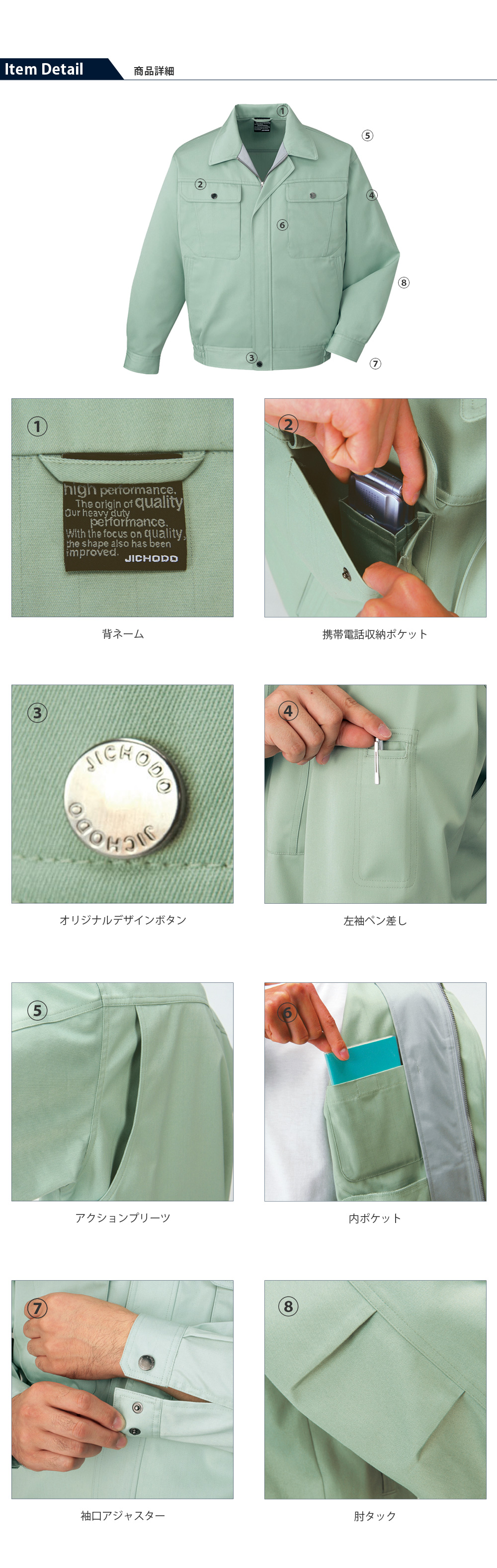 Item Detail 商品詳細

①
⑤
②
④
⑥
⑧
③
⑦

①
high performance.
The origin of quality
Our heavy duty performance.
With the focus on quality, the shape also has been improved.
JICHODO

背ネーム

②

携帯電話収納ポケット

③
JICHODO
JICHODO

オリジナルデザインボタン

④

左袖ペン差し

⑤

アクションプリーツ

⑥

内ポケット

⑦

袖口アジャスター

⑧

肘タック